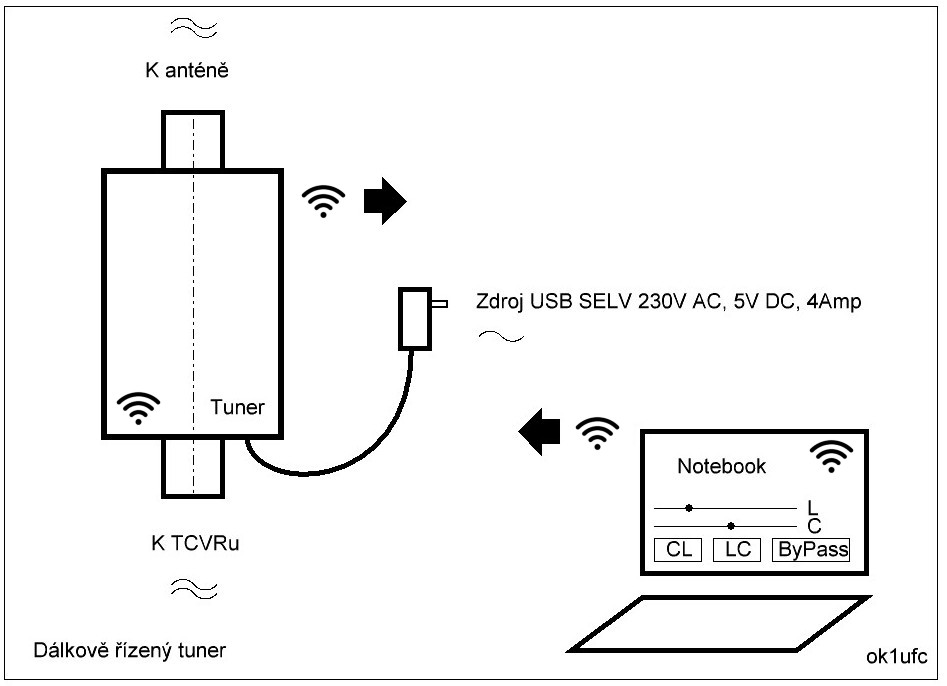 K anténě

Zdroj USB SELV 230V AC, 5V DC, 4Amp

Tuner

Notebook

L

C

CL

LC

ByPass

K TCVRu

Dálkově řízený tuner

ok1ufc