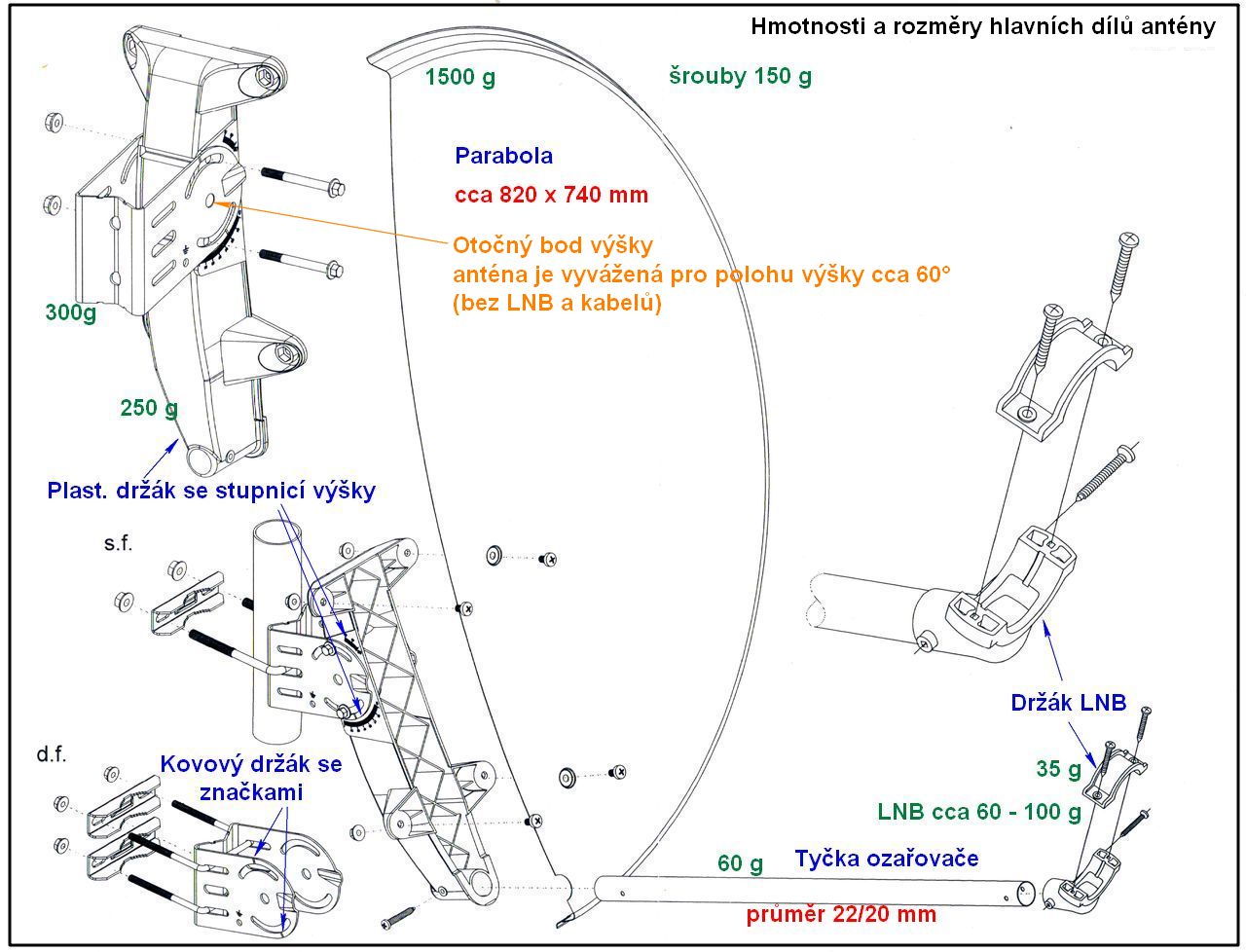 Hmotnosti a rozměry hlavních dílů antény

1500 g

šrouby 150 g

Parabola

cca 820 x 740 mm

Otočný bod výšky
anténa je vyvážená pro polohu výšky cca 60°
(bez LNB a kabelů)

300g

250 g

Plast. držák se stupnicí výšky

s.f.

d.f.

Kovový držák se značkami

Držák LNB

35 g

LNB cca 60 - 100 g

60 g

Tyčka ozařovače

průměr 22/20 mm