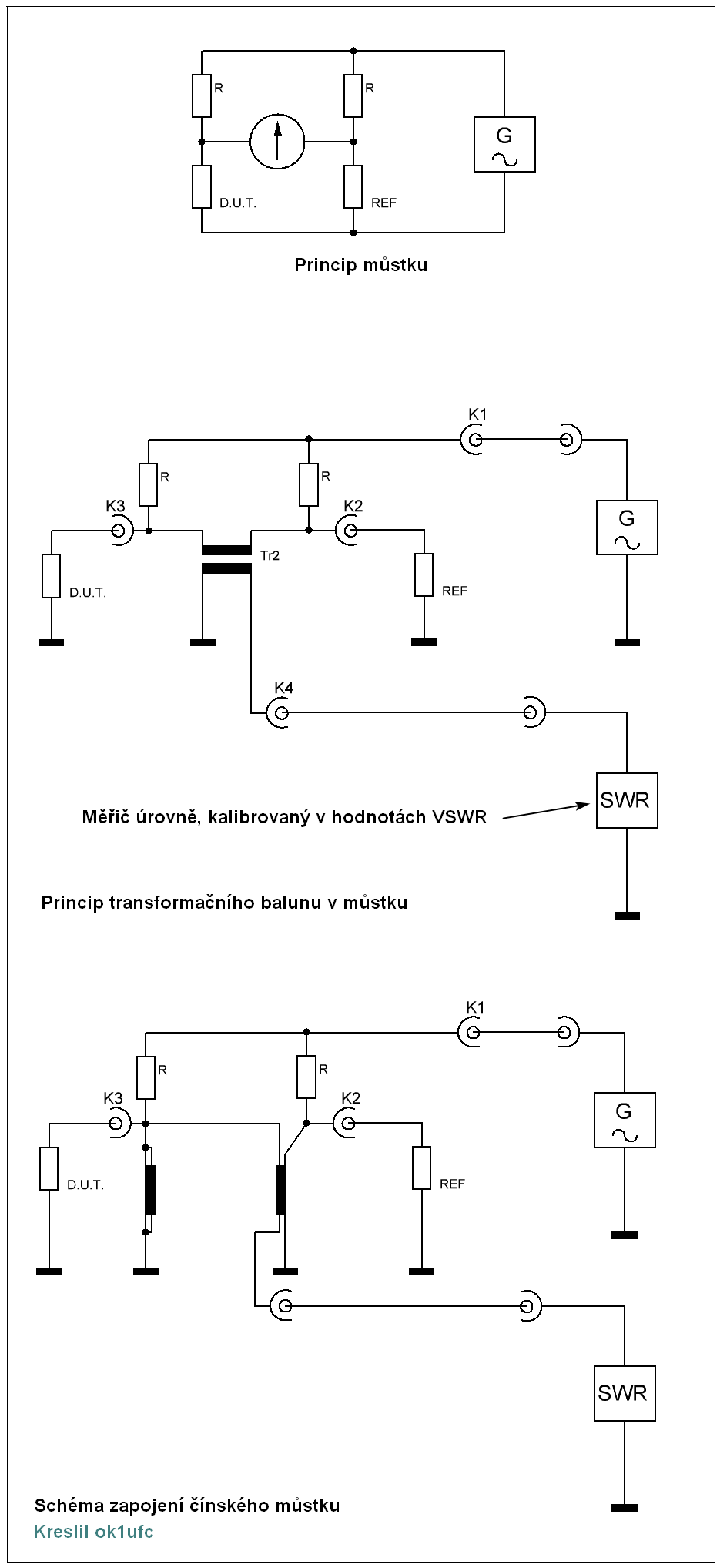 R
R
G
D.U.T.
REF

Princip můstku

K1
R
R
K3
K2
G
Tr2
D.U.T.
REF
K4
SWR
Měřič úrovně, kalibrovaný v hodnotách VSWR

Princip transformačního balunu v můstku

K1
R
R
K3
K2
G
D.U.T.
REF
SWR

Schéma zapojení čínského můstku
Kreslil ok1ufc